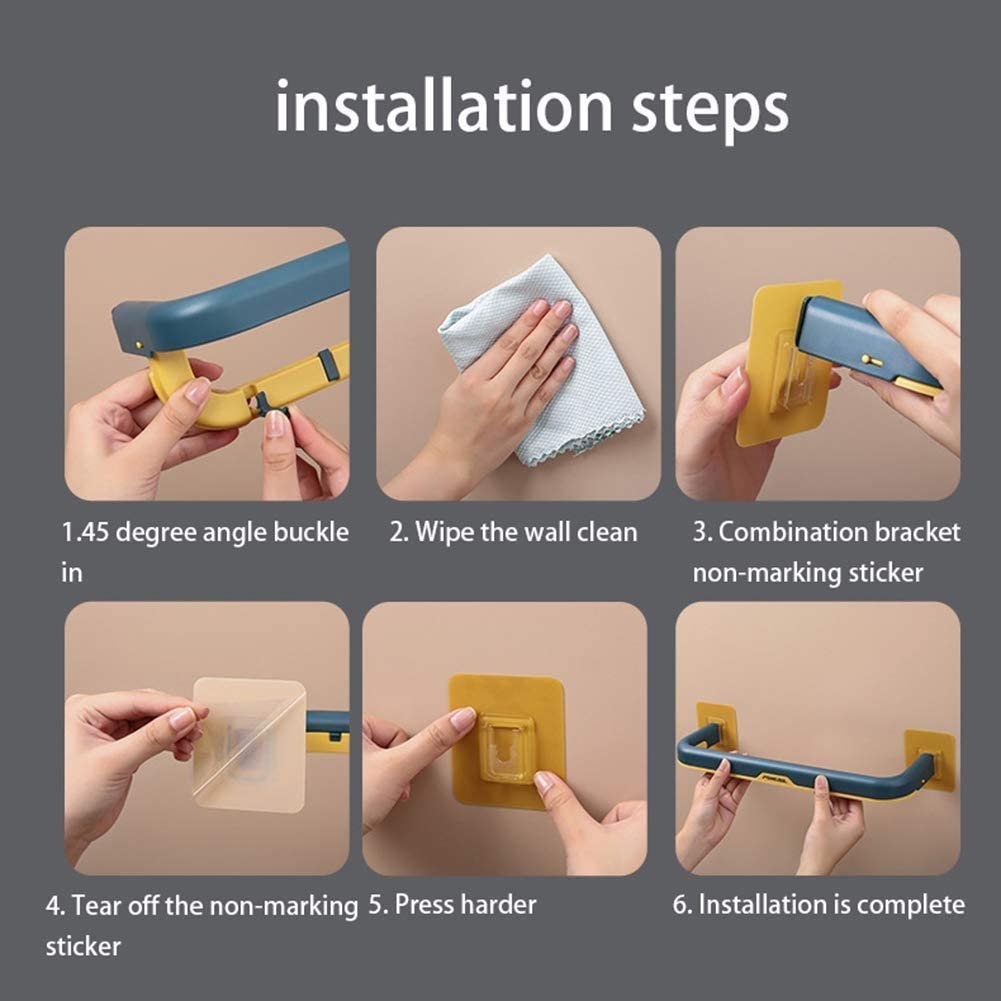 installation steps

1.45 degree angle buckle in

2. Wipe the wall clean

3. Combination bracket non-marking sticker

4. Tear off the non-marking sticker

5. Press harder

6. Installation is complete